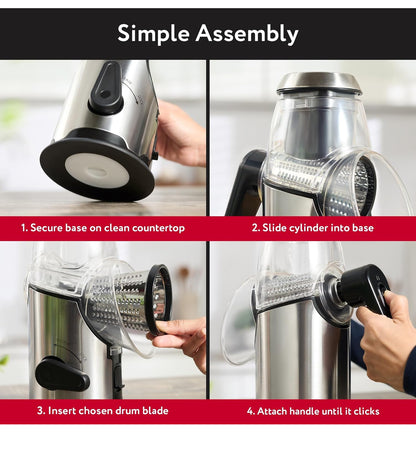 Simple Assembly

1. Secure base on clean countertop

2. Slide cylinder into base

3. Insert chosen drum blade

4. Attach handle until it clicks