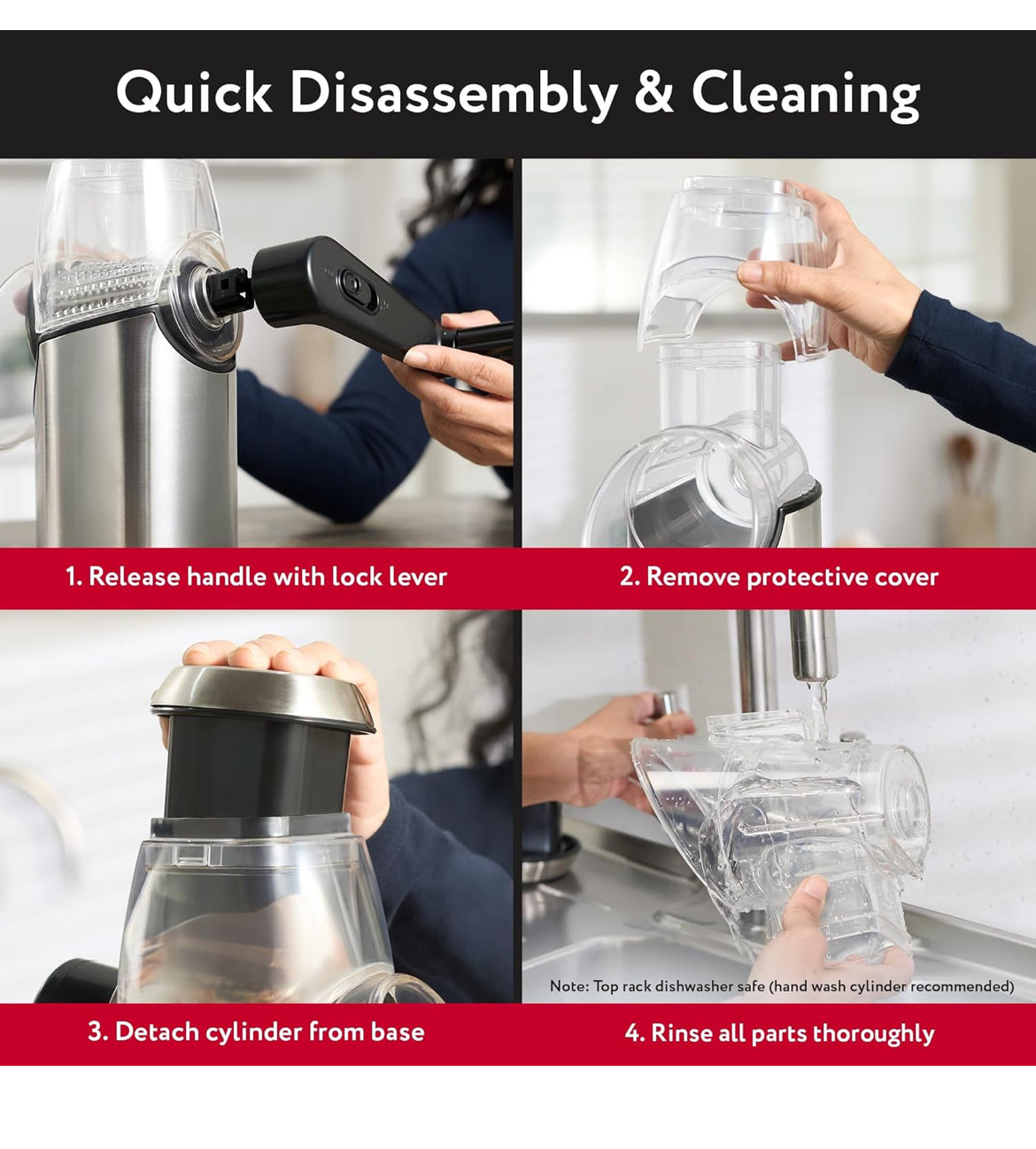 Quick Disassembly & Cleaning

1. Release handle with lock lever

2. Remove protective cover

3. Detach cylinder from base

Note: Top rack dishwasher safe (hand wash cylinder recommended)

4. Rinse all parts thoroughly